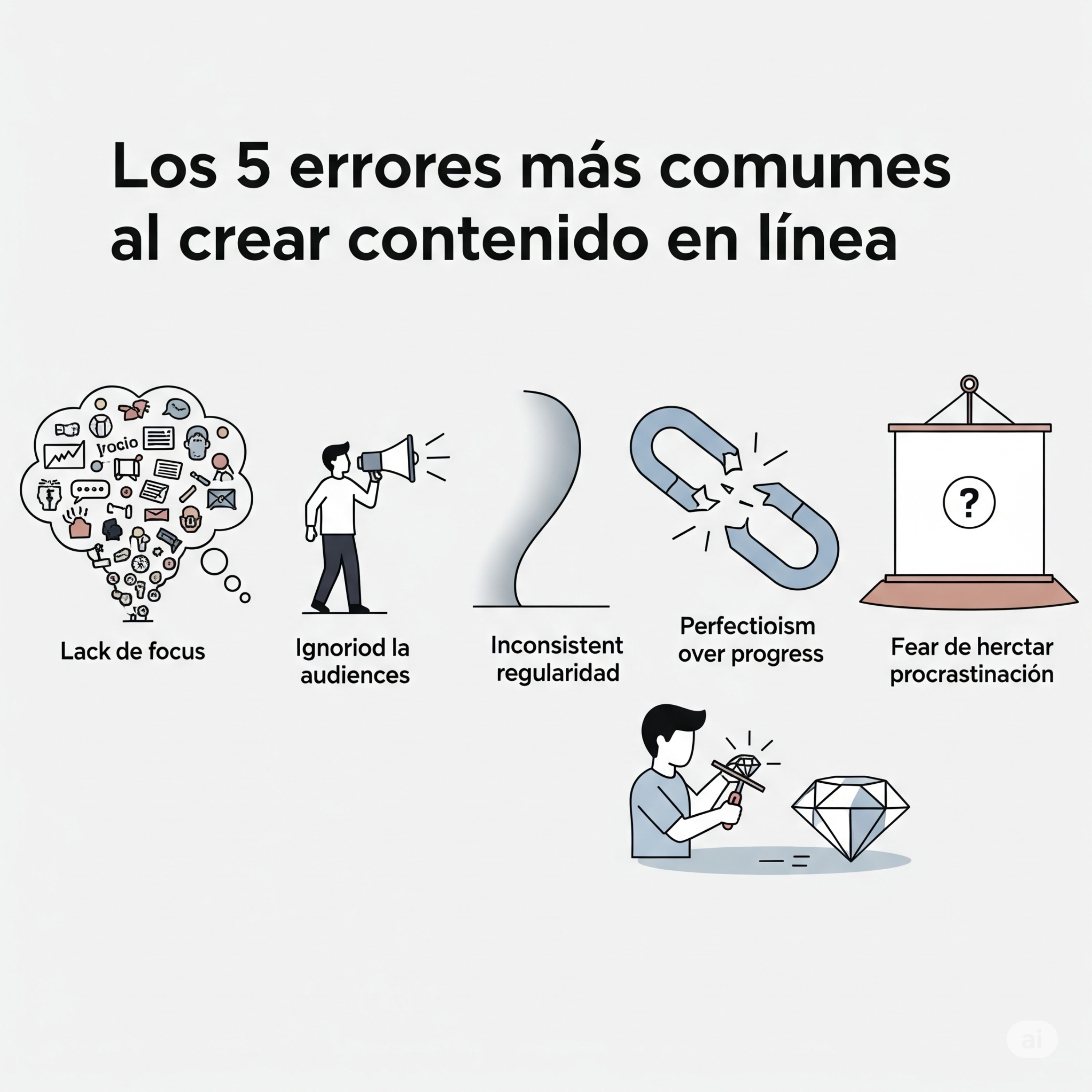 Los 5 errores más comumes al crear contenido en línea

yocio

?

Lack de focus

Ignoriod la audiences

Inconsistent regularidad

Perfectioism over progress

Fear de herctar procrastinación

ai