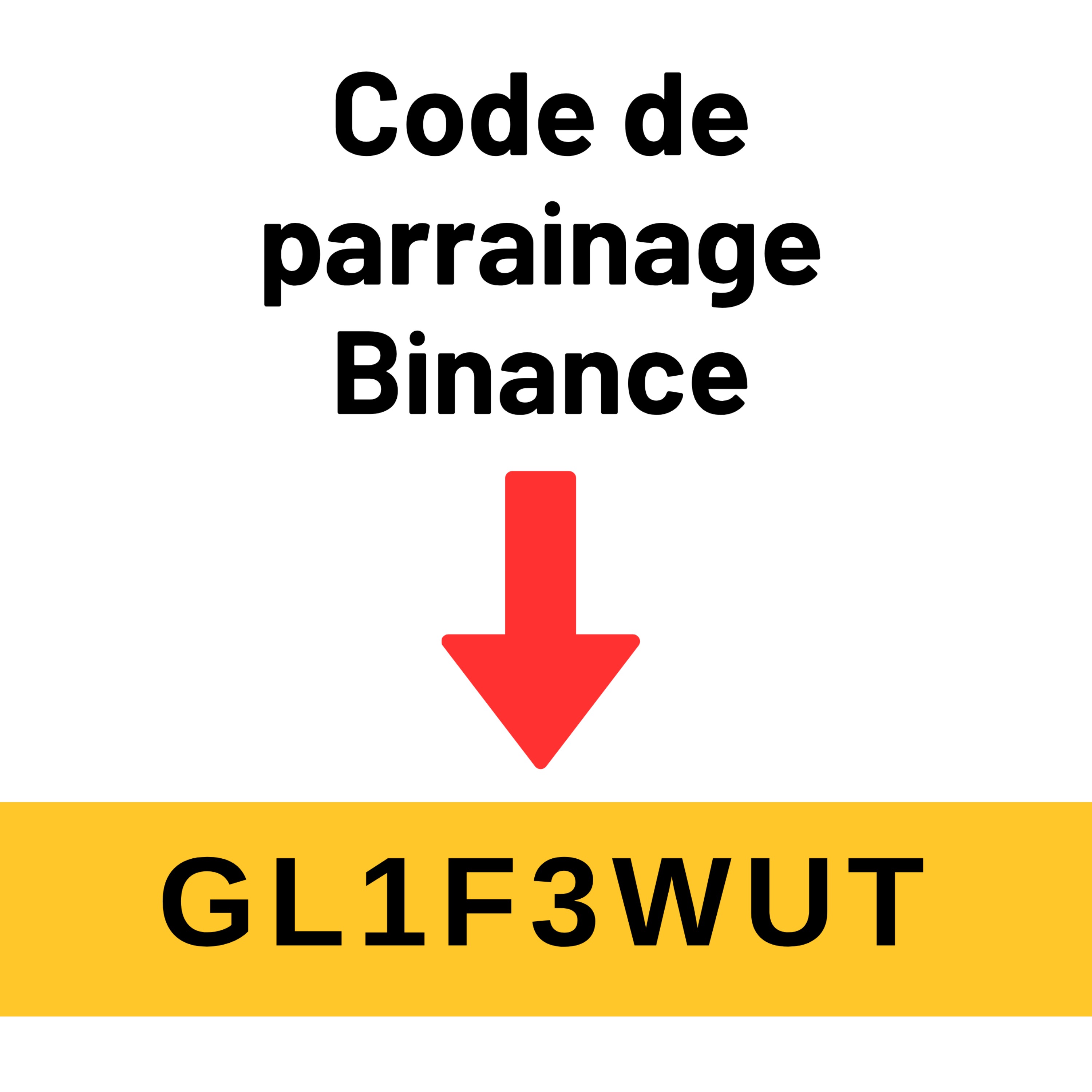 Code de parrainage Binance

GL1F3WUT